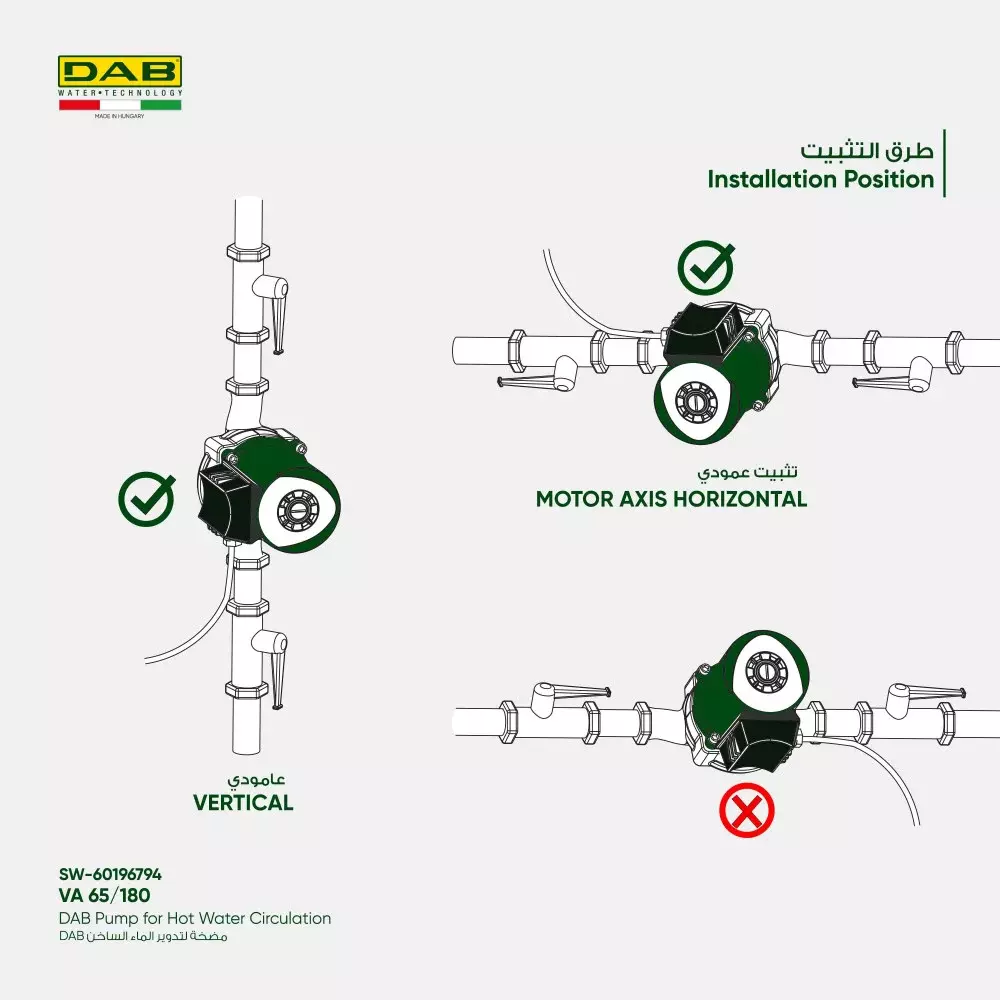 DAB
WATER•TECHNOLOGY
MADE IN HUNGARY

طرق التثبيت
Installation Position

تثبيت عمودي
MOTOR AXIS HORIZONTAL

عامودي
VERTICAL

SW-60196794
VA 65/180
DAB Pump for Hot Water Circulation
مضخة لتدوير الماء الساخن DAB